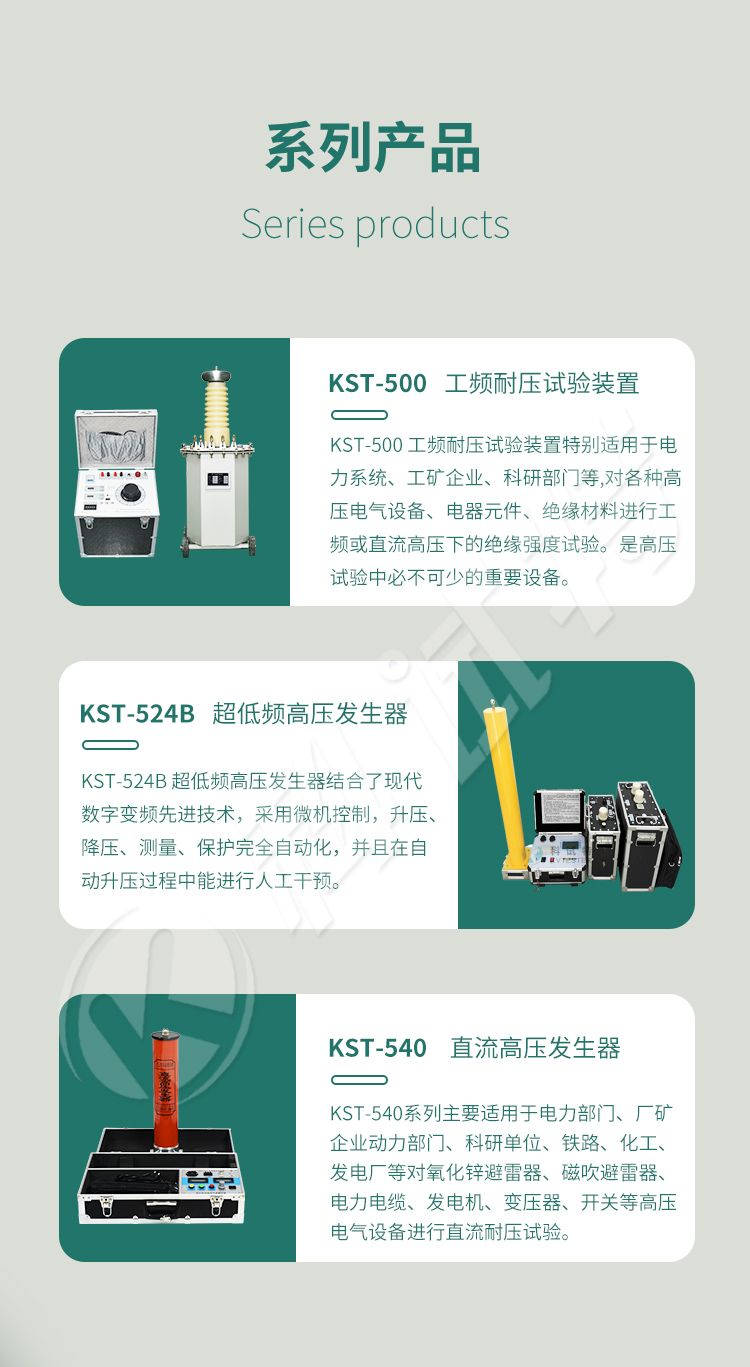 系列产品

Series products

KST-500 工频耐压试验装置

KST-500 工频耐压试验装置特别适用于电力系统、工矿企业、科研部门等,对各种高压电气设备、电器元件、绝缘材料进行工频或直流高压下的绝缘强度试验。是高压试验中必不可少的重要设备。

KST-524B 超低频高压发生器

KST-524B 超低频高压发生器结合了现代数字变频先进技术，采用微机控制，升压、降压、测量、保护完全自动化，并且在自动升压过程中能进行人工干预。

KST-540 直流高压发生器

KST-540系列主要适用于电力部门、厂矿企业动力部门、科研单位、铁路、化工、发电厂等对氧化锌避雷器、磁吹避雷器、电力电缆、发电机、变压器、开关等高压电气设备进行直流耐压试验。