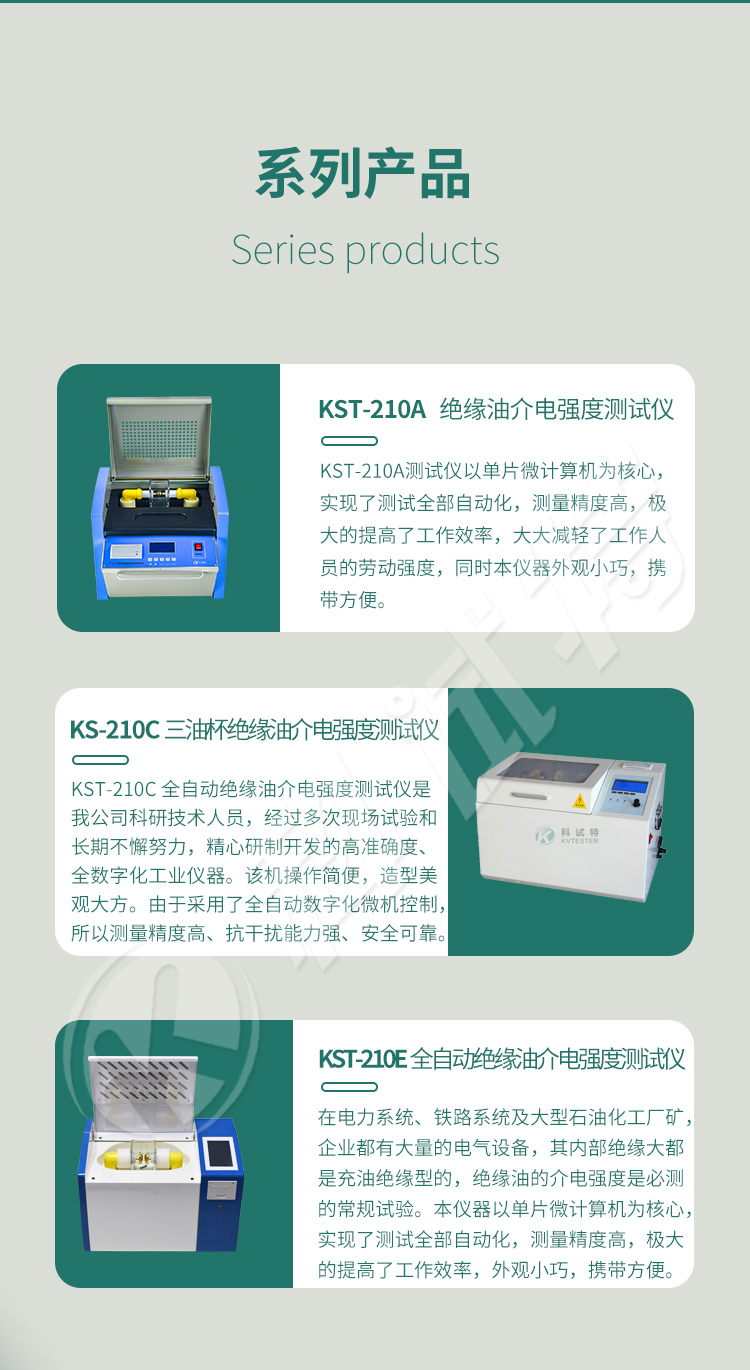 系列产品
Series products

KST-210A 绝缘油介电强度测试仪

KST-210A测试仪以单片微计算机为核心，实现了测试全部自动化，测量精度高，极大的提高了工作效率，大大减轻了工作人员的劳动强度，同时本仪器外观小巧，携带方便。

KS-210C 三油杯绝缘油介电强度测试仪

KST-210C 全自动绝缘油介电强度测试仪是我公司科研技术人员，经过多次现场试验和长期不懈努力，精心研制开发的高准确度、全数字化工业仪器。该机操作简便，造型美观大方。由于采用了全自动数字化微机控制，所以测量精度高、抗干扰能力强、安全可靠。

科试特
KVTESTER

KST-210E 全自动绝缘油介电强度测试仪

在电力系统、铁路系统及大型石油化工厂矿，企业都有大量的电气设备，其内部绝缘大都是充油绝缘型的，绝缘油的介电强度是必测的常规试验。本仪器以单片微计算机为核心，实现了测试全部自动化，测量精度高，极大的提高了工作效率，外观小巧，携带方便。